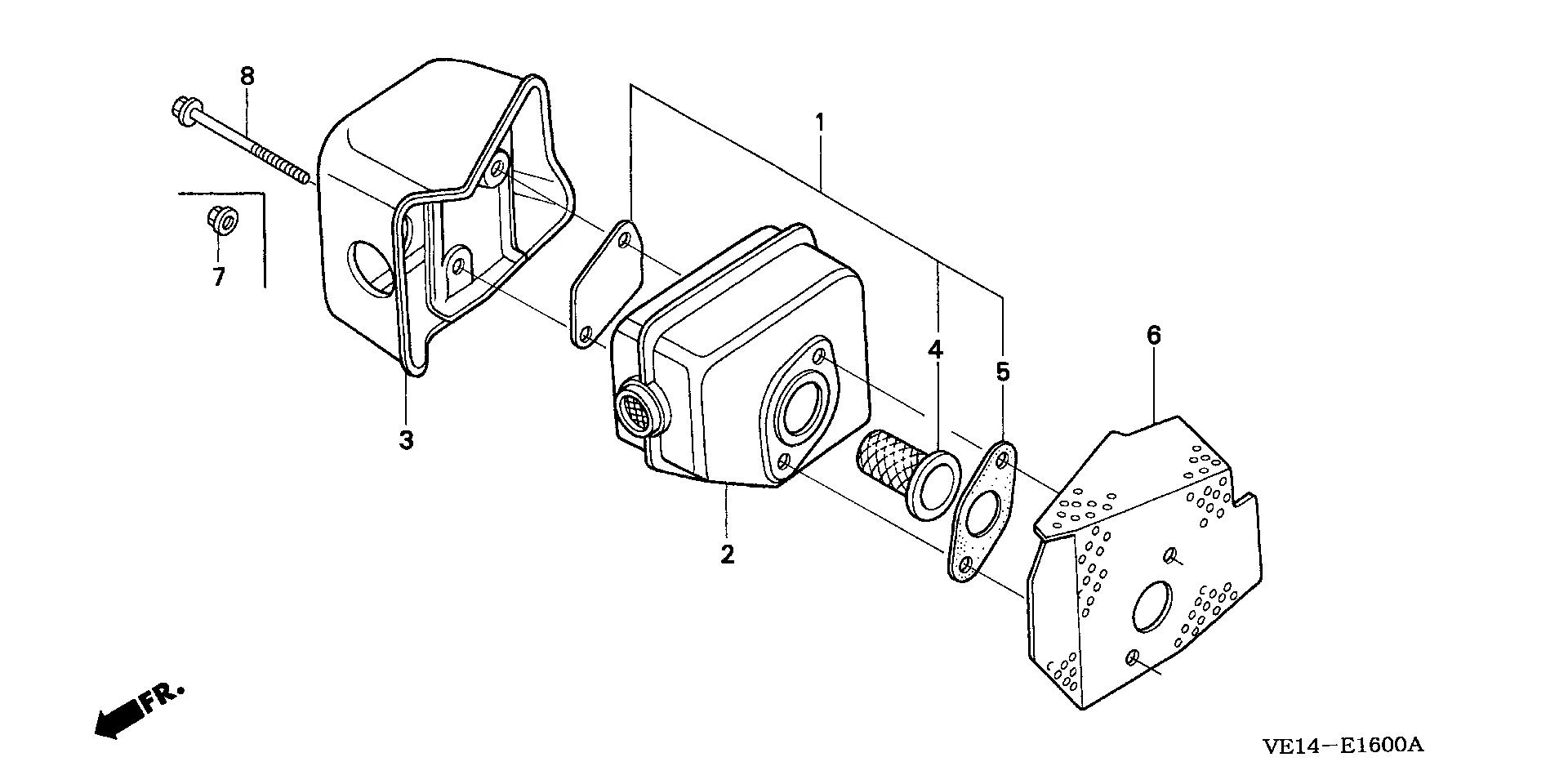 8
1
7
3
4
5
6
2
FR.
VE14－E1600A